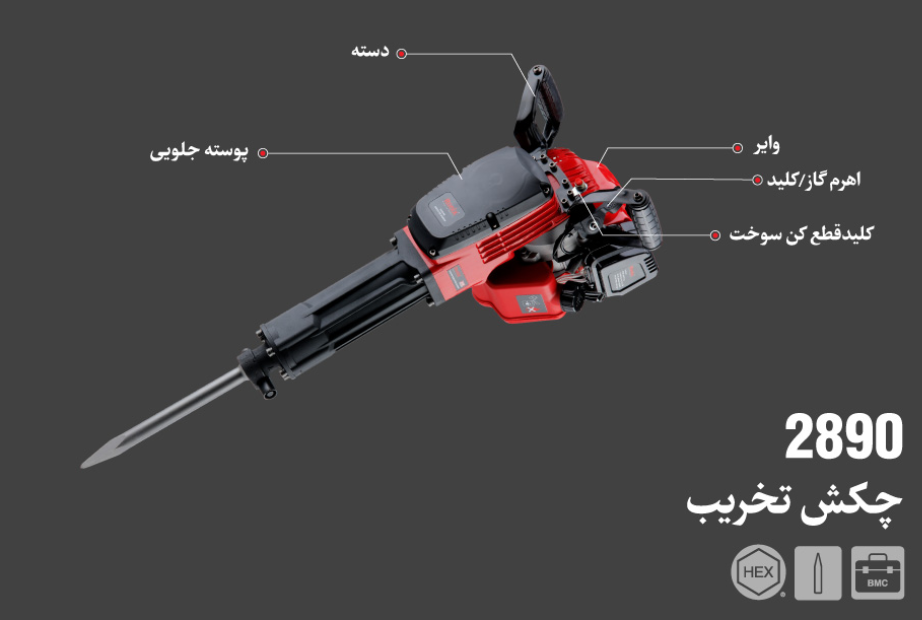 دسته

پوسته جلویی

وایر

اهرم گاز/کلید

کلیدقطع کن سوخت

2890

چکش تخریب

HEX

BMC